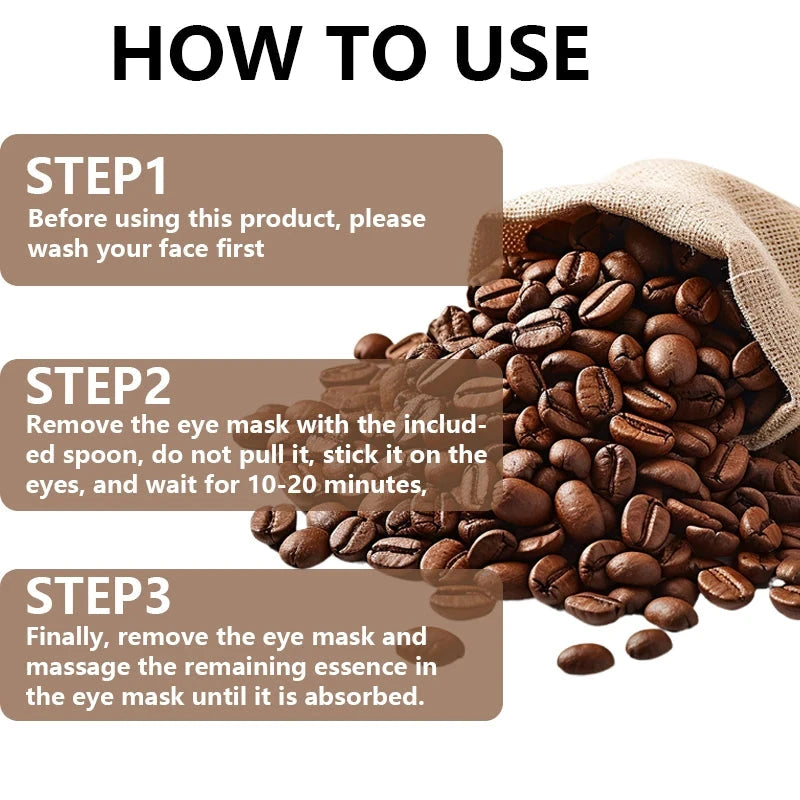 HOW TO USE

STEP1
Before using this product, please wash your face first

STEP2
Remove the eye mask with the included spoon, do not pull it, stick it on the eyes, and wait for 10-20 minutes,

STEP3
Finally, remove the eye mask and massage the remaining essence in the eye mask until it is absorbed.